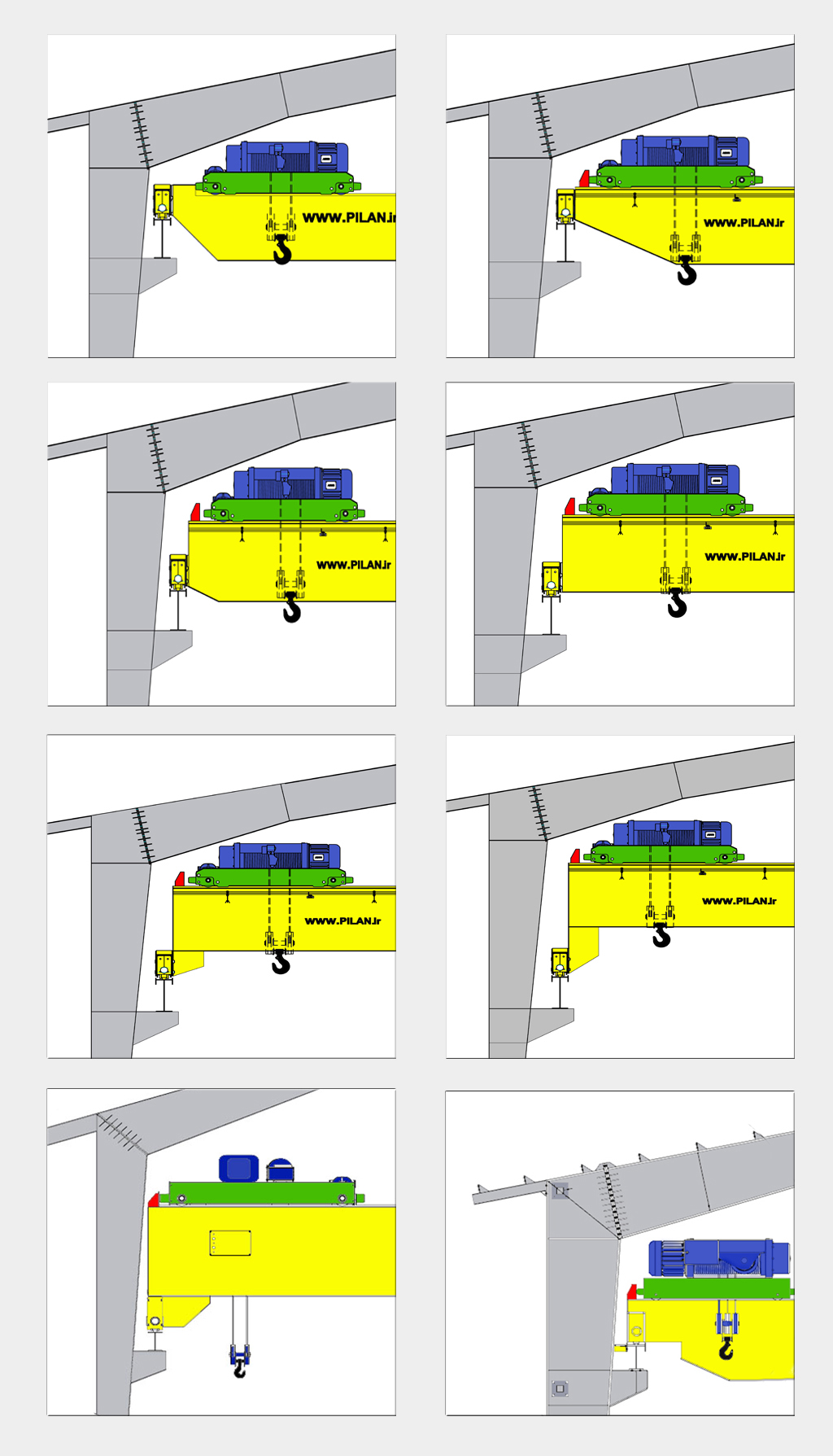 WWW.PILAN.ir

WWW.PILAN.ir

WWW.PILAN.ir

WWW.PILAN.ir

WWW.PILAN.ir

WWW.PILAN.ir